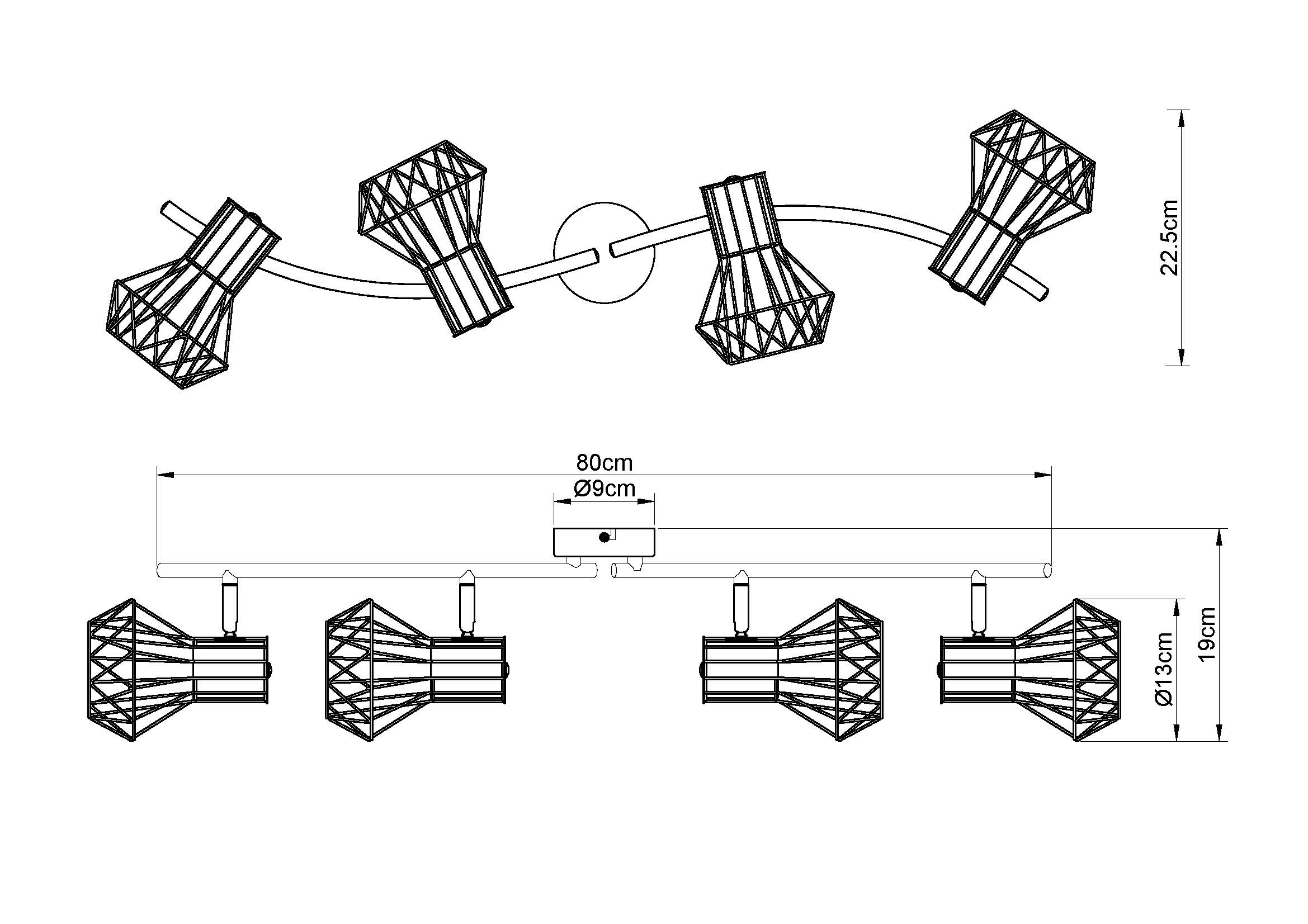 22.5cm

80cm

Ø9cm

Ø13cm

19cm